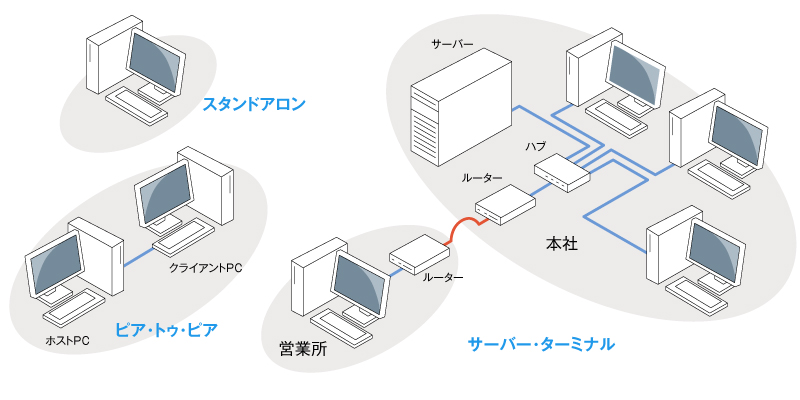 スタンドアロン

クライアントPC
ホストPC
ピア・トゥ・ピア

サーバー
ハブ
ルーター
本社
ルーター
営業所
サーバー・ターミナル